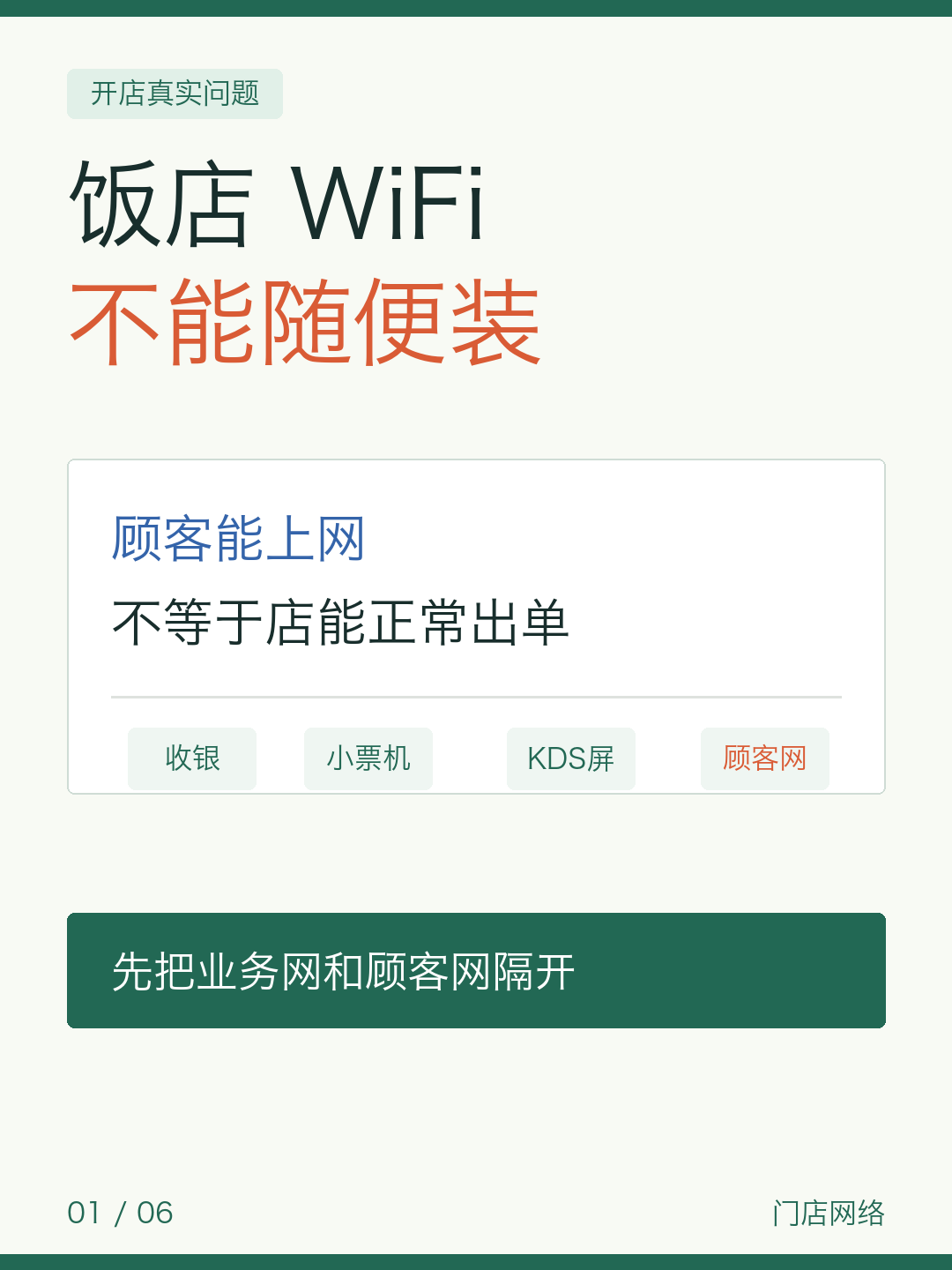 开店真实问题

饭店 WiFi
不能随便装

顾客能上网
不等于店能正常出单

收银 小票机 KDS屏 顾客网

先把业务网和顾客网隔开

01 / 06

门店网络